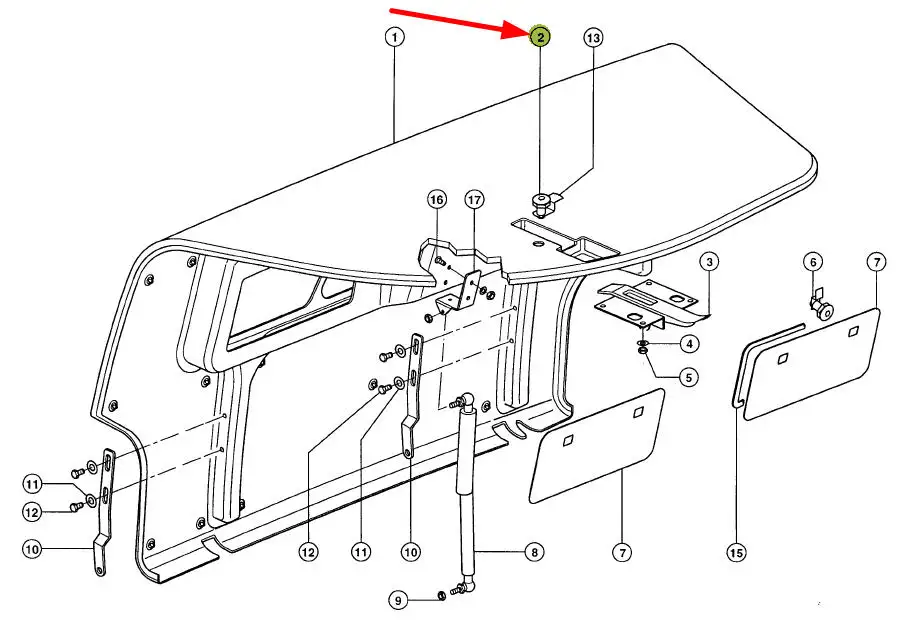 1
2
13
16
17
3
6
7
4
5
11
12
10
12
11
10
8
7
15
9