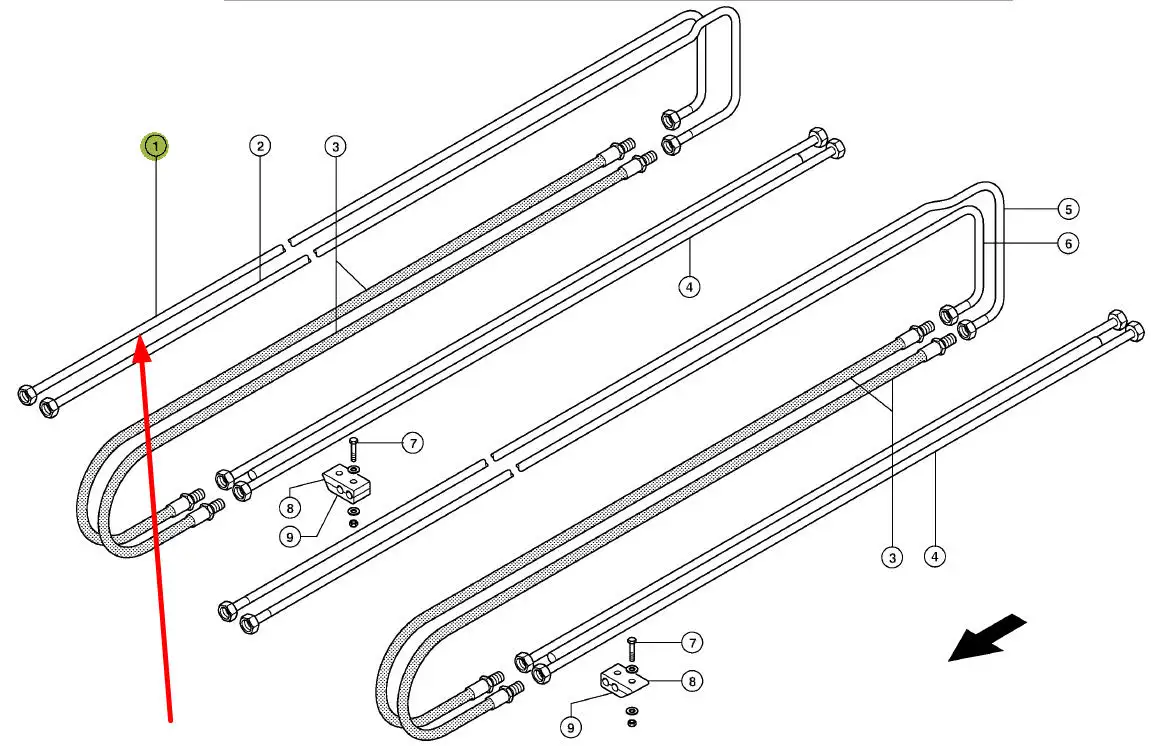 1
2
3
4
5
6
7
8
9
3
4
7
8
9