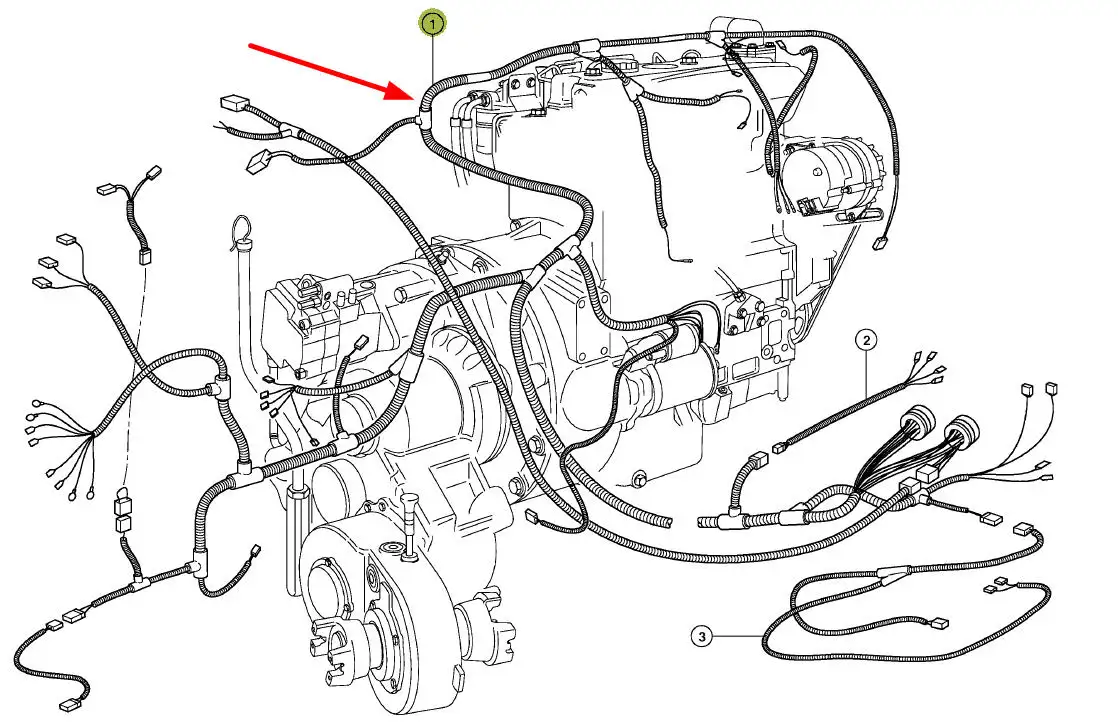 1
2
3