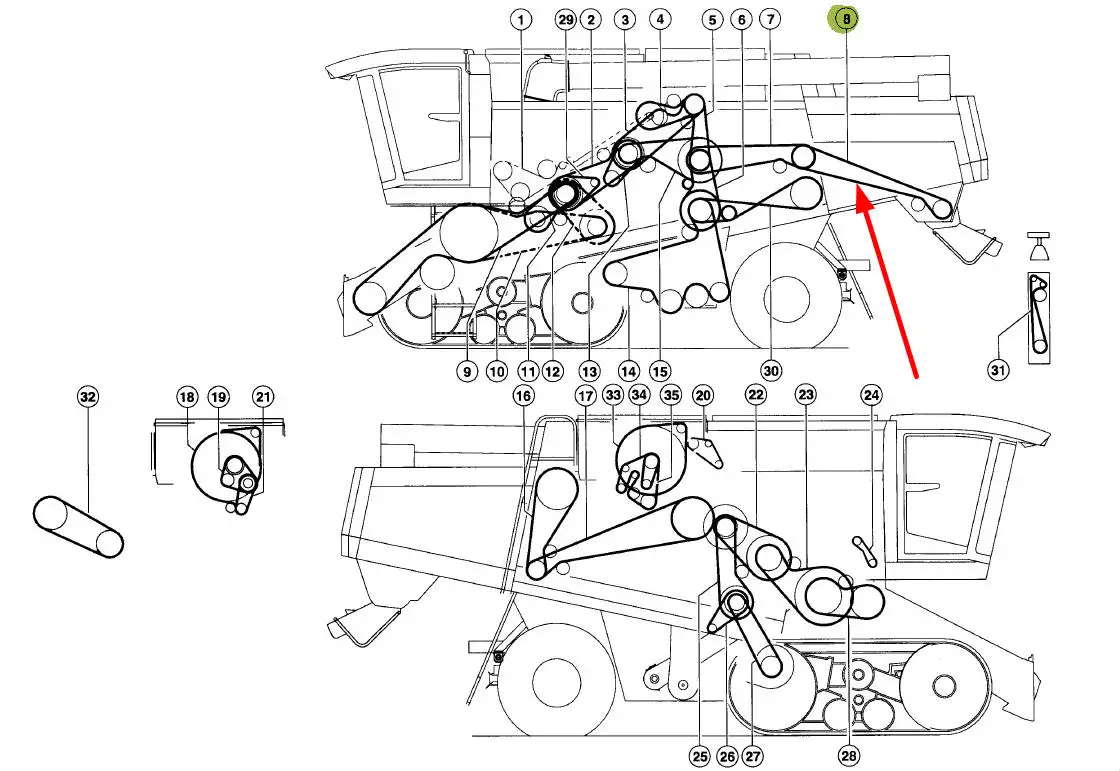 1 29 2 3 4 5 6 7 8

9 10 11 12 13 14 15 30 31

32 18 19 21 16 17 33 34 35 20 22 23 24

25 26 27 28