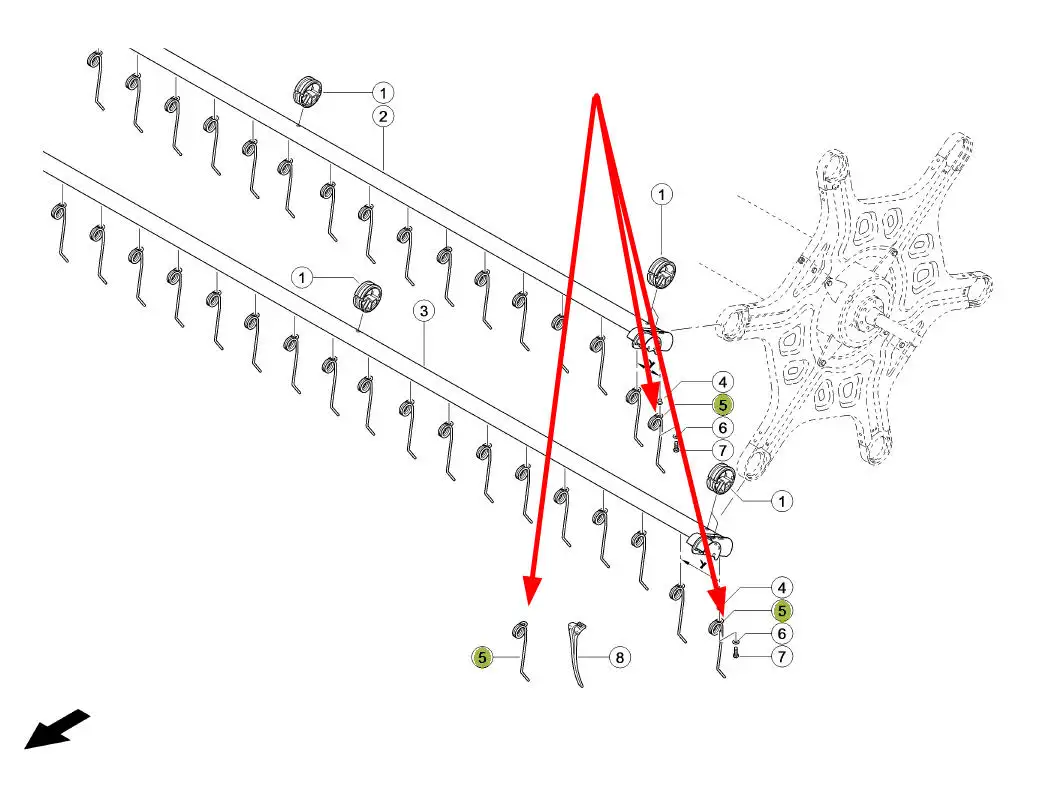 1
2
1
1
3
4
5
6
7
1
4
5
6
7
5
8