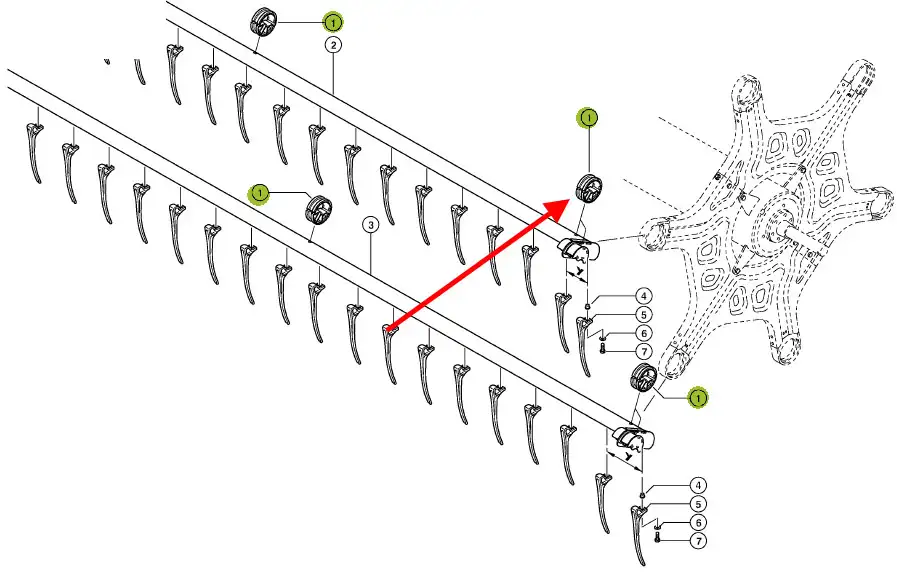 1
2
1
1
3
y
4
5
6
7
1
y
4
5
6
7