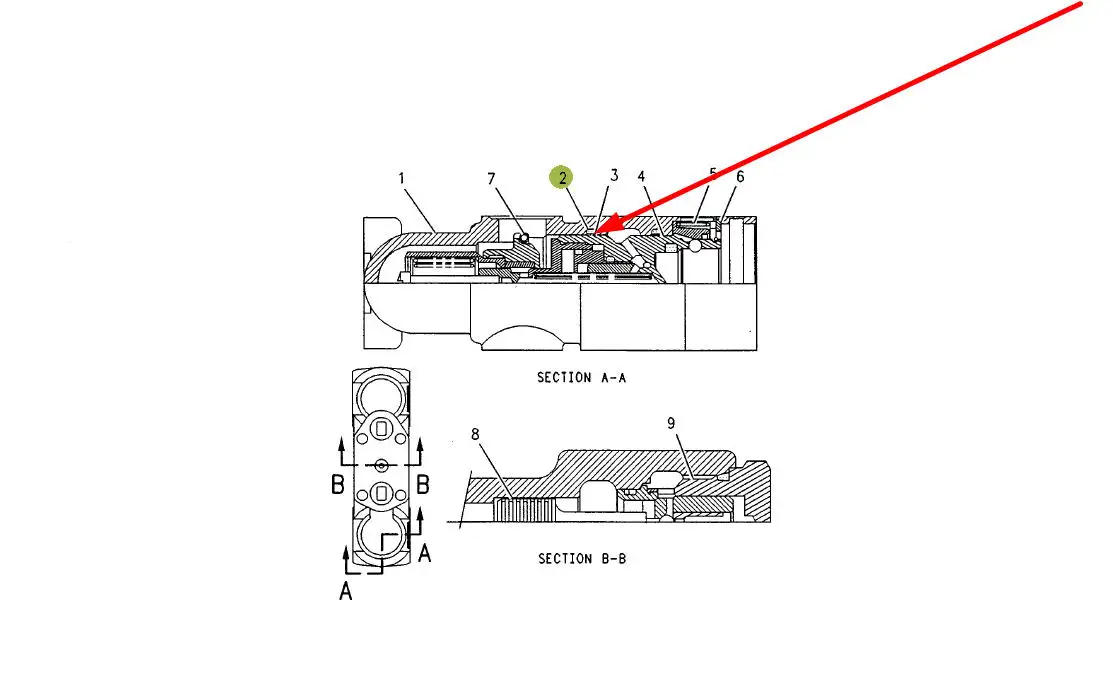 1
7
2
3
4
5
6
SECTION A-A
B
B
A
A
8
9
SECTION B-B