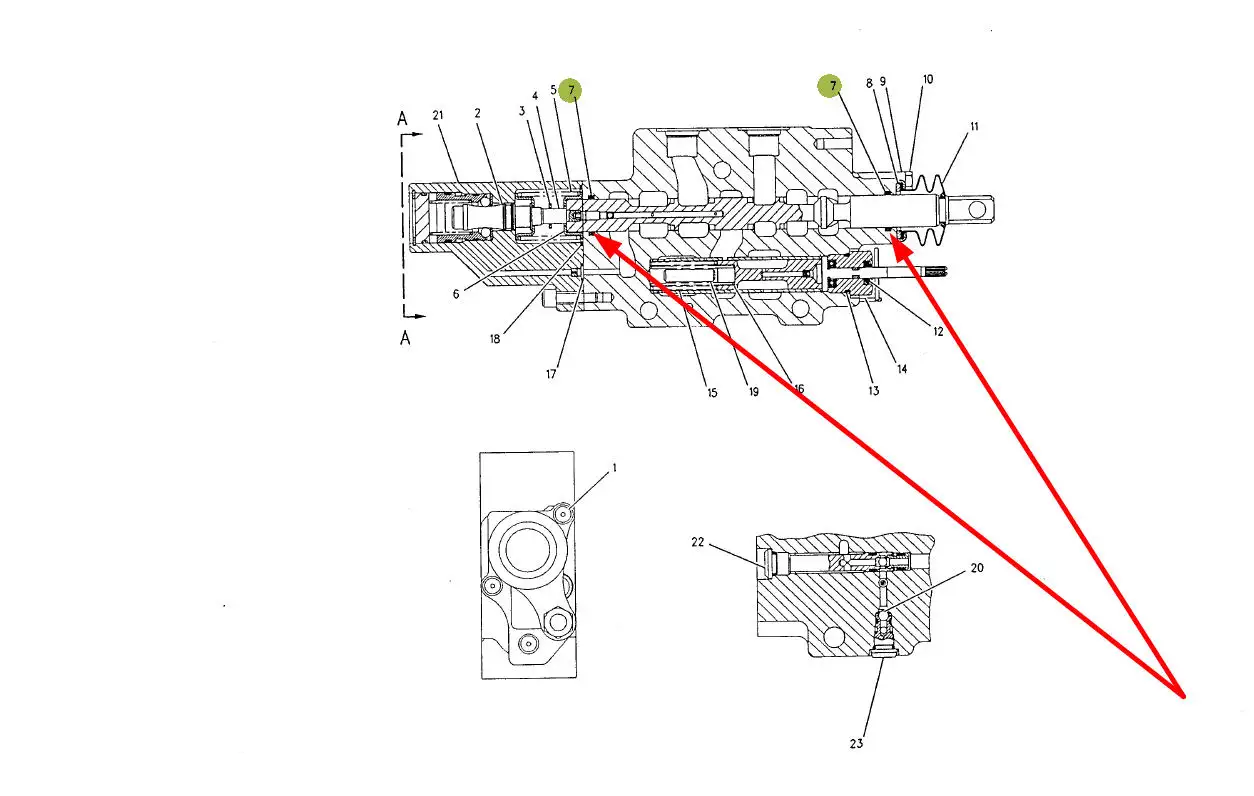 A
21
2
3
4
5
7
7
8
9
10
11
6
18
17
15
19
16
13
14
12
A
1
22
20
23