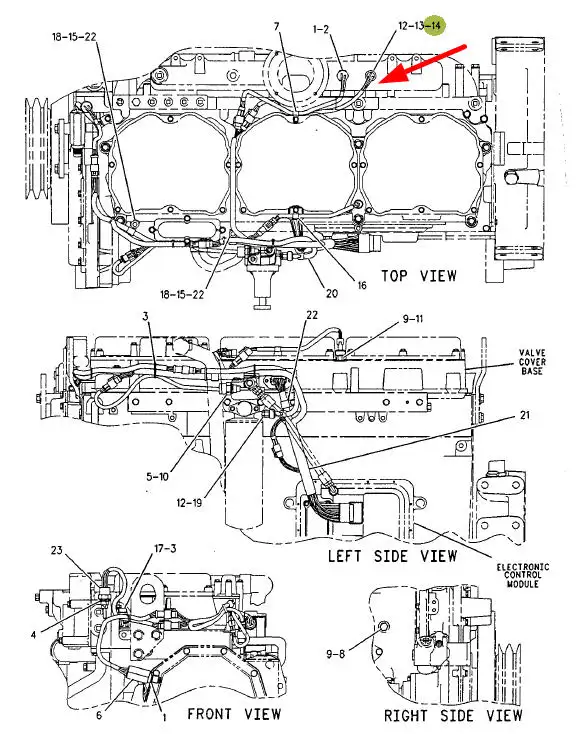 18-15-22
7
1-2
12-13-14
18-15-22
20
16
TOP VIEW

3
22
9-11
VALVE COVER BASE
21
5-10
12-19
LEFT SIDE VIEW
ELECTRONIC CONTROL MODULE

23
17-3
4
6
1
FRONT VIEW

9-8
RIGHT SIDE VIEW