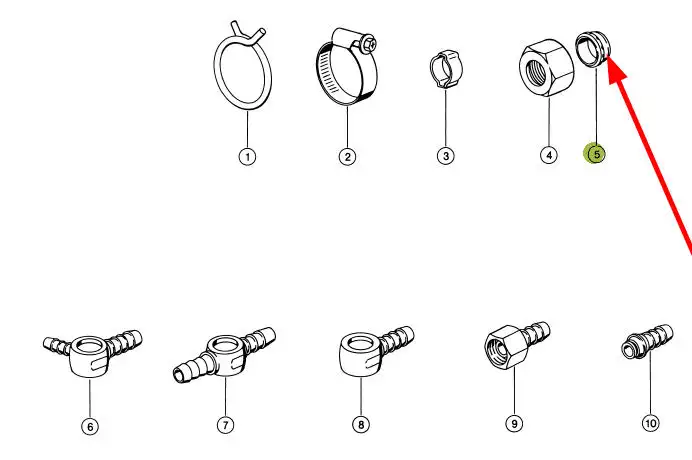 1
2
3
4
5
6
7
8
9
10