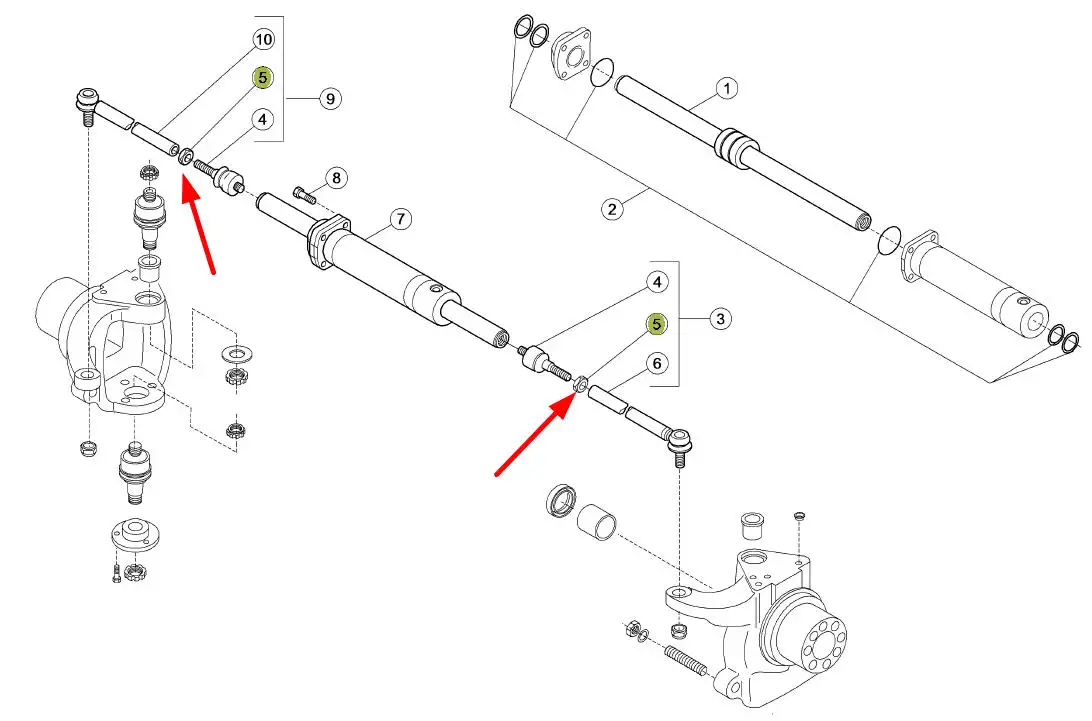 10
5
9
4
8
7
1
2
4
5
3
6