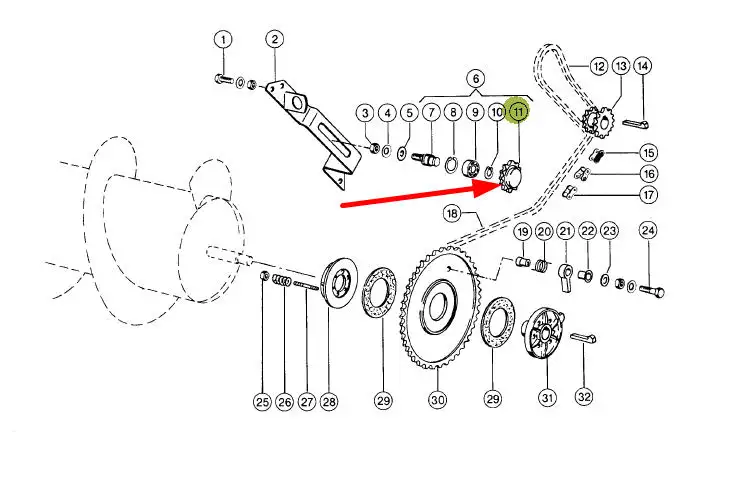 1
2
6
3
4
5
7
8
9
10
11
12
13
14
15
16
17
18
19
20
21
22
23
24
25
26
27
28
29
30
29
31
32