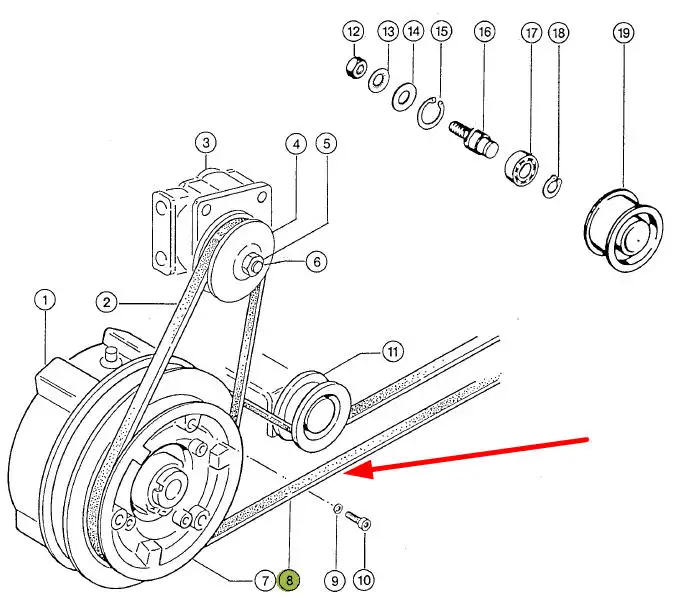 12 13 14 15 16 17 18 19

3 4 5

6

1 2

11

7 8 9 10