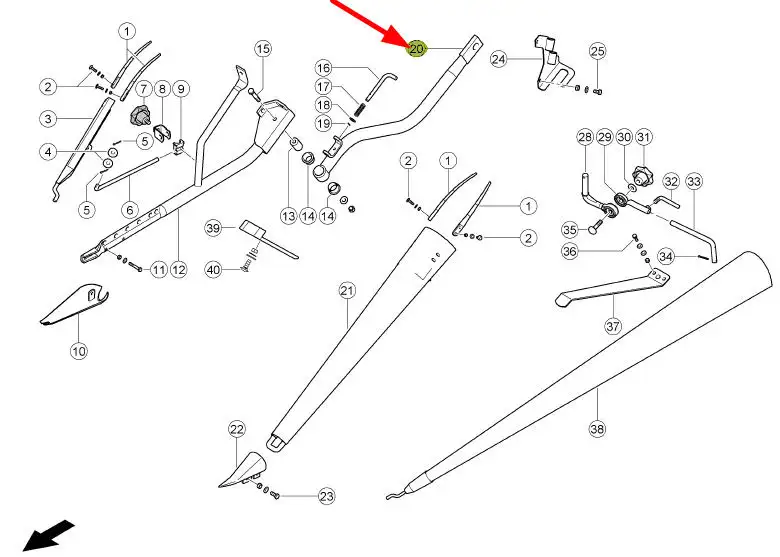 1
2
3
4
5
5
6
7
8
9
10
11
12
13
14
14
15
16
17
18
19
20
21
22
23
24
25
2
1
1
2
28
29
30
31
32
33
34
35
36
37
38
39
40