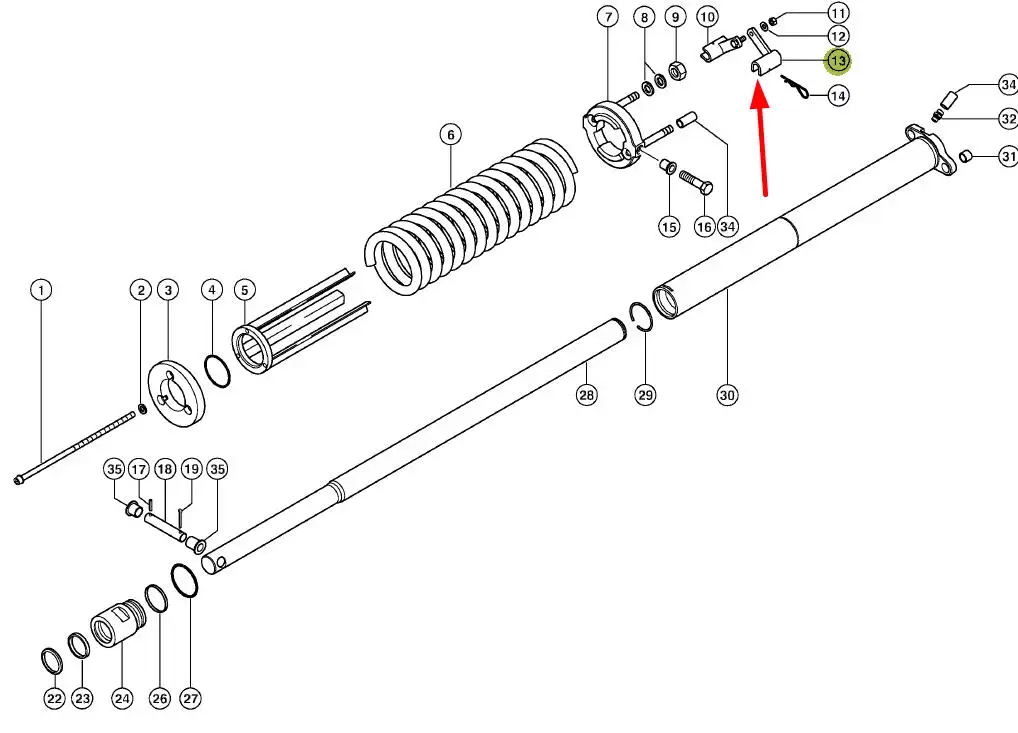 7
8
9
10
11
12
13
14
34
32
31
6
15
16
34
1
2
3
4
5
28
29
30
35
17
18
19
35
22
23
24
26
27