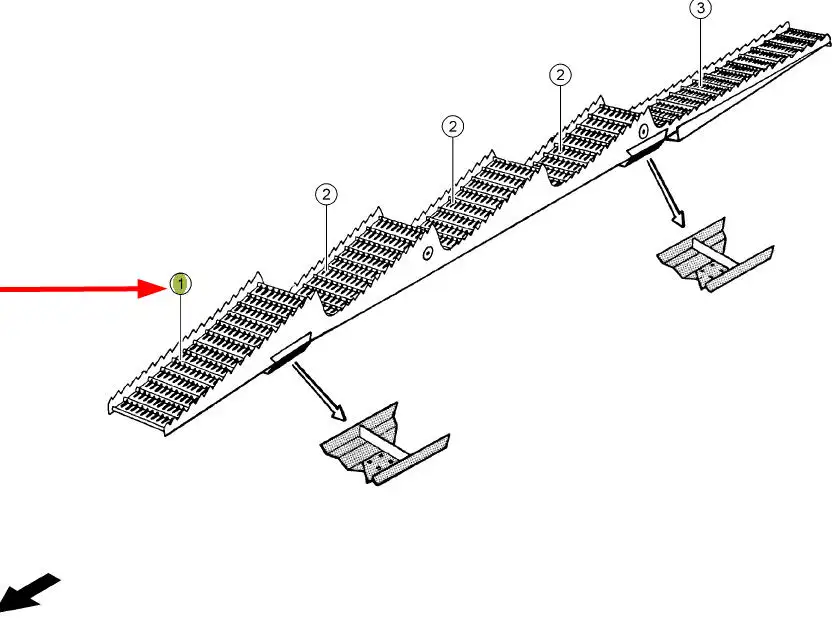 3
2
2
2
1