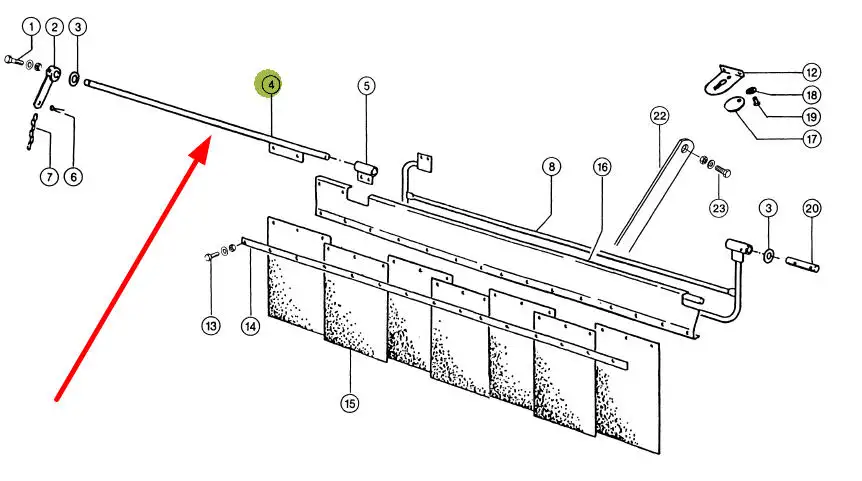 1 2 3 4 5 12 18 19 17 22 8 16 23 3 20 7 6 13 14 15