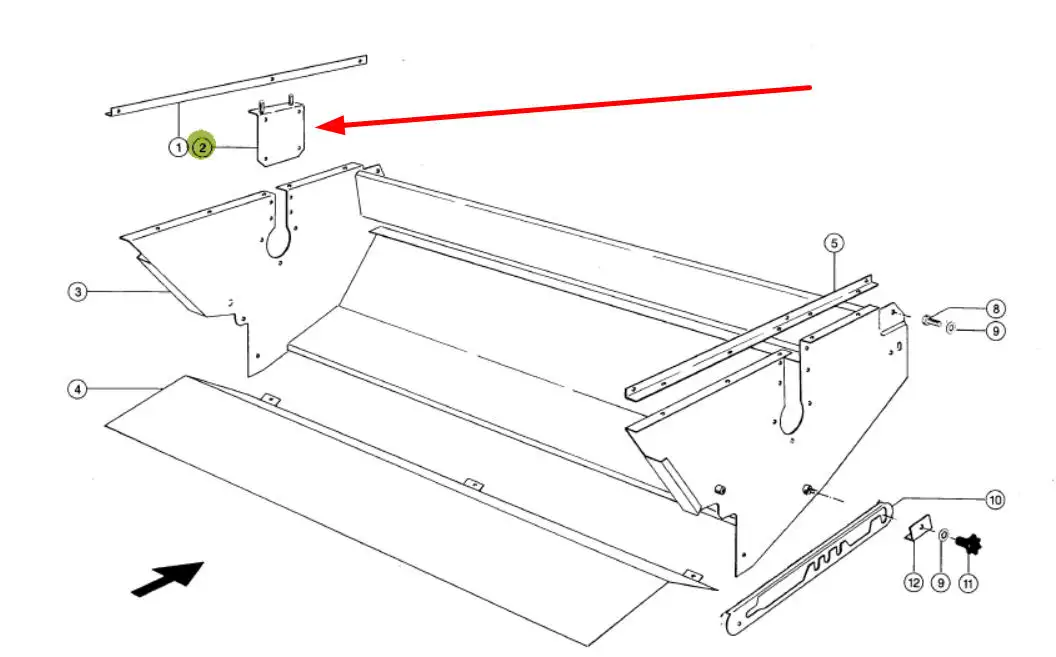 1
2
3
4
5
8
9
10
12
9
11