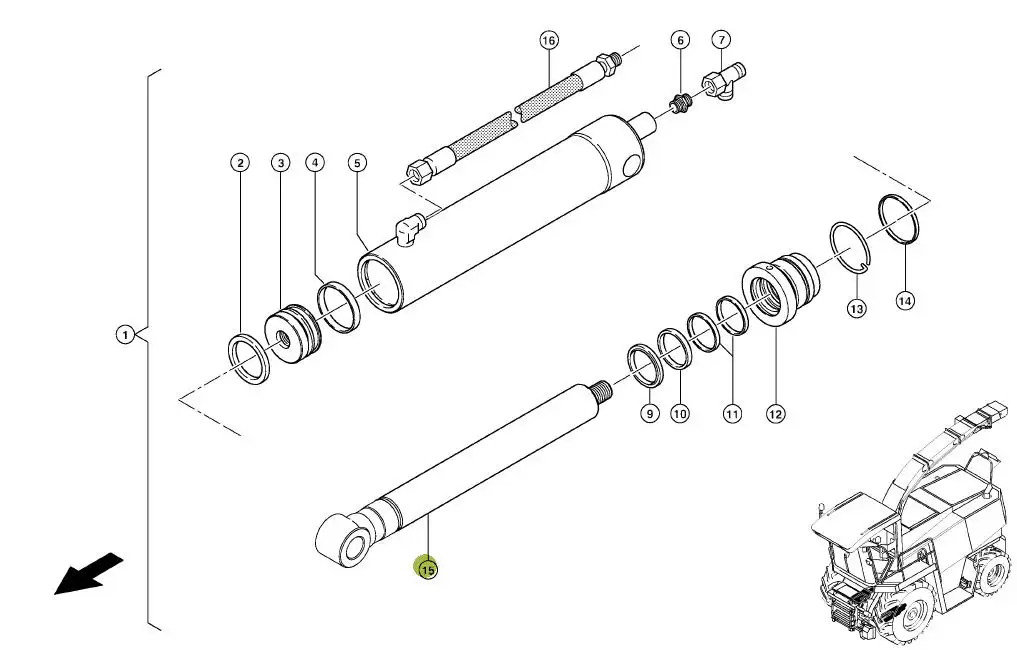 16
6
7
2
3
4
5
1
13
14
9
10
11
12
15