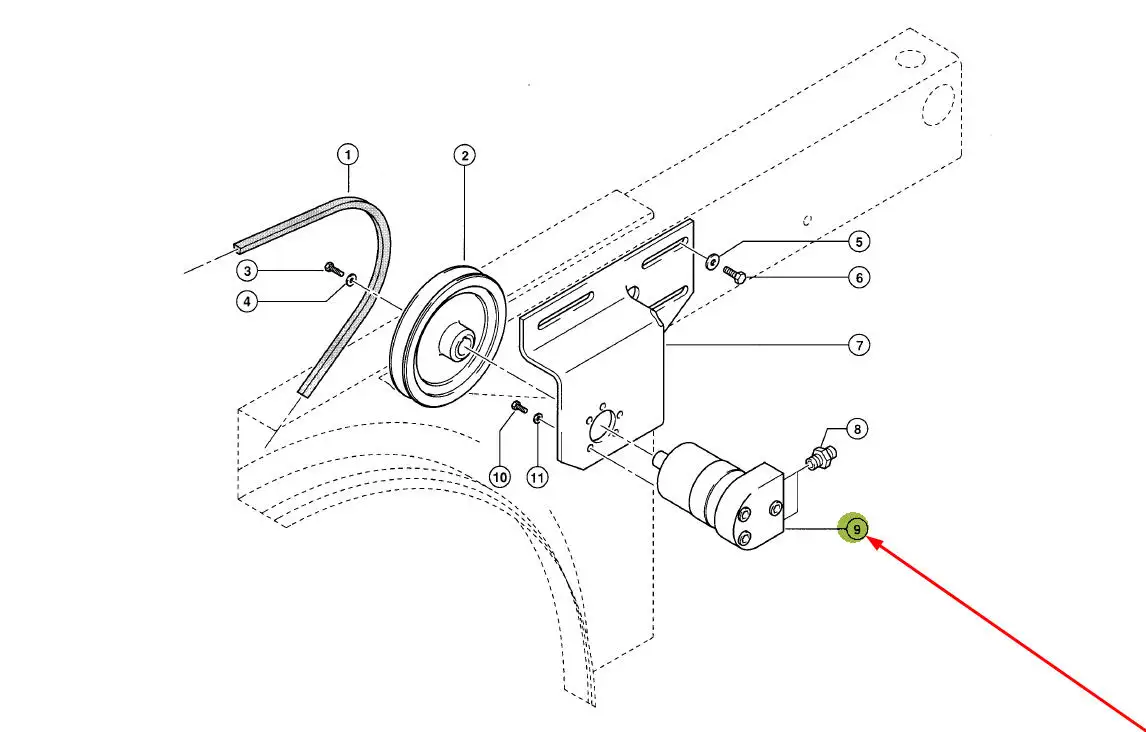 1
2
3
4
5
6
7
8
9
10
11