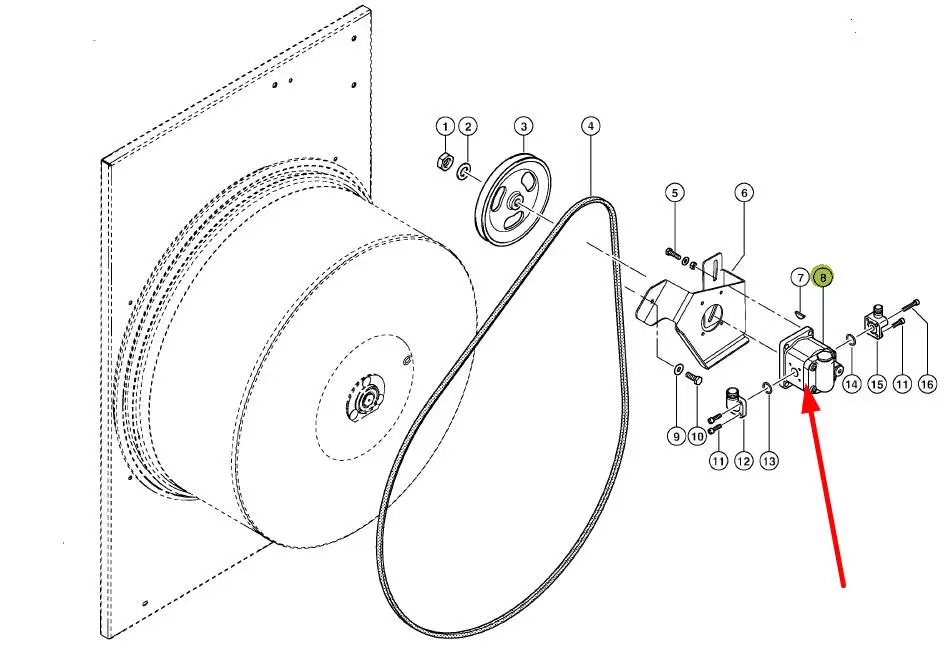 1
2
3
4
5
6
7
8
9
10
11
12
13
14
15
11
16