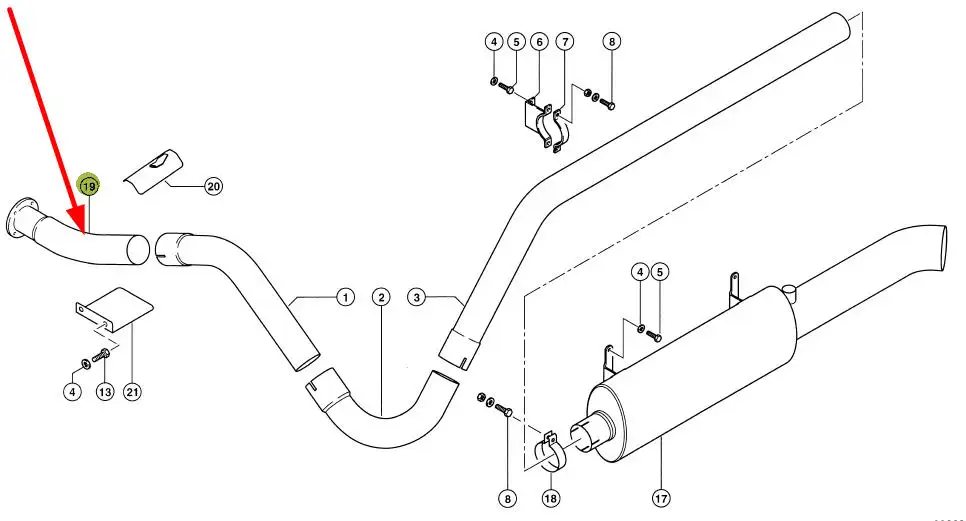 4
5
6
7
8
19
20
1
2
3
4
5
4
13
21
8
18
17