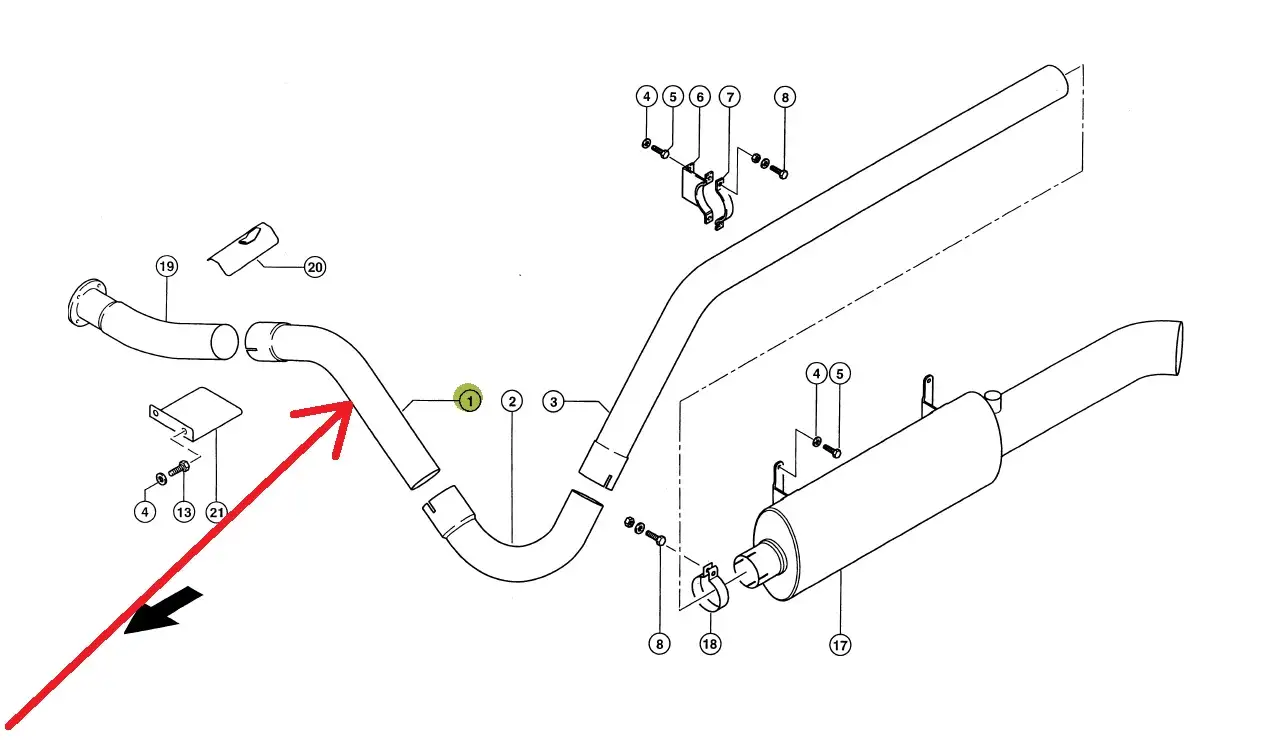 4 5 6 7 8

19

20

1

2

3

4 5

4 13 21

8 18

17