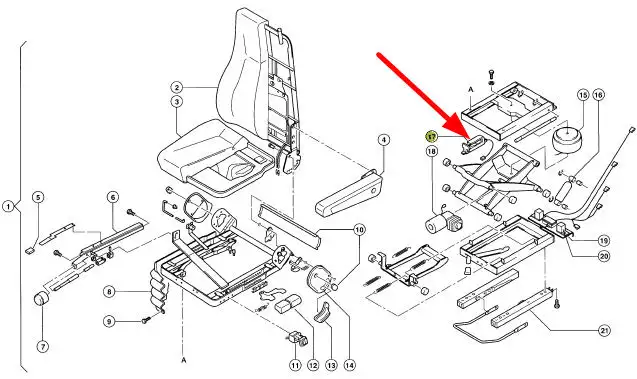 1
2
3
4
5
6
7
8
9
10
11
12
13
14
15
16
17
18
19
20
21
A
A