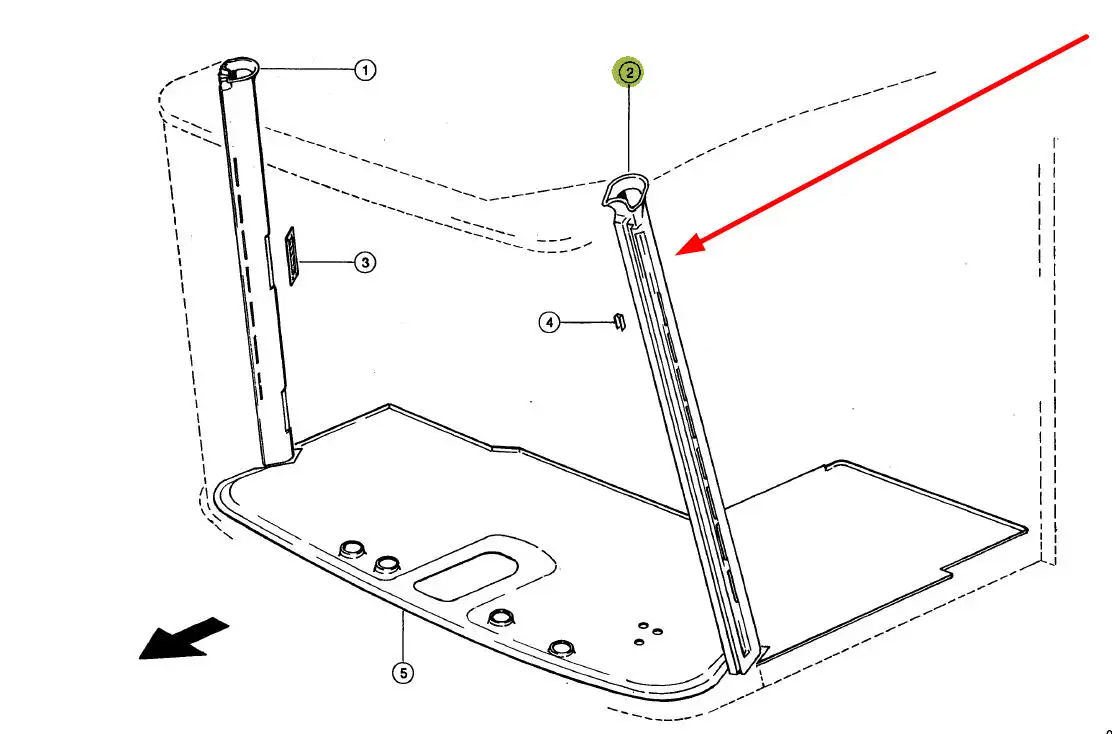 1
2
3
4
5