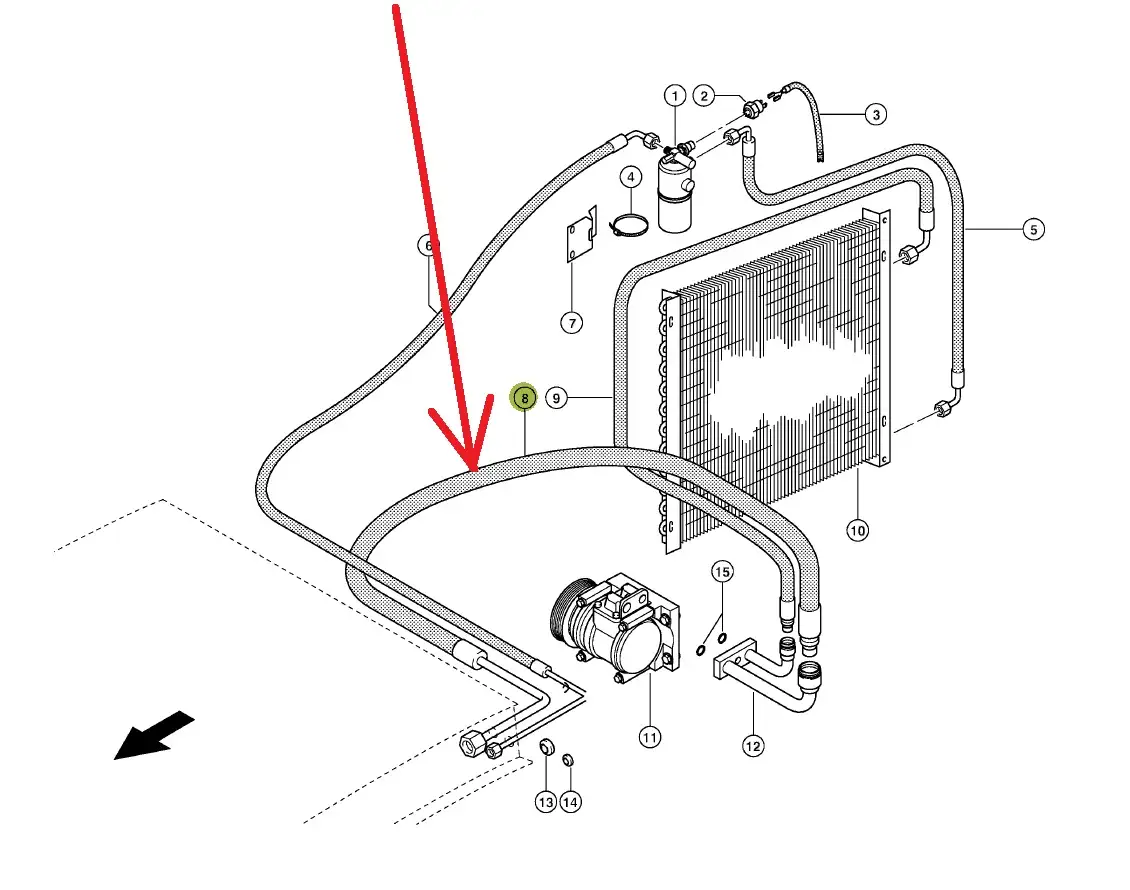 1
2
3
4
5
6
7
8
9
10
15
11
12
13
14