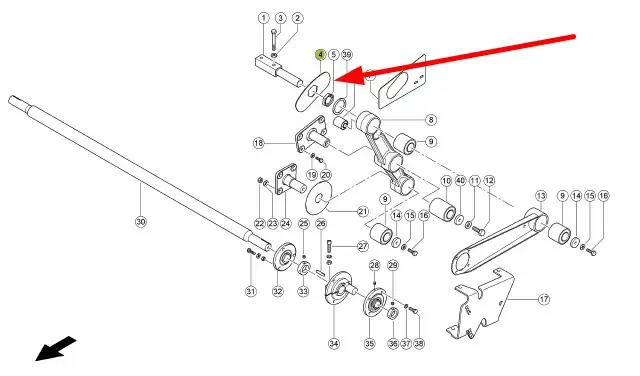 1
3
2
4
5
39
8
9
18
19
20
10
40
11
12
13
9
14
15
16
22
23
24
21
9
14
15
16
30
25
26
27
28
29
17
31
32
33
34
35
36
37
38