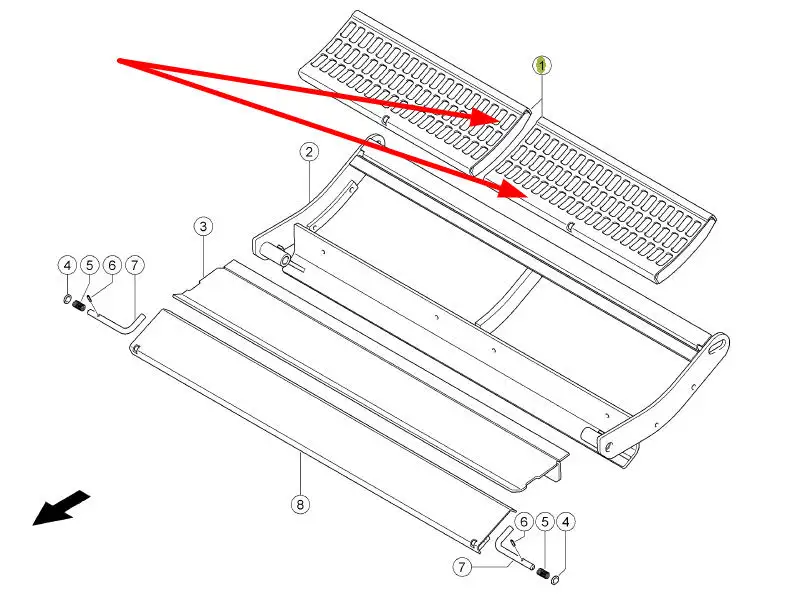 1
2
3
4
5
6
7
8
6
5
4
7