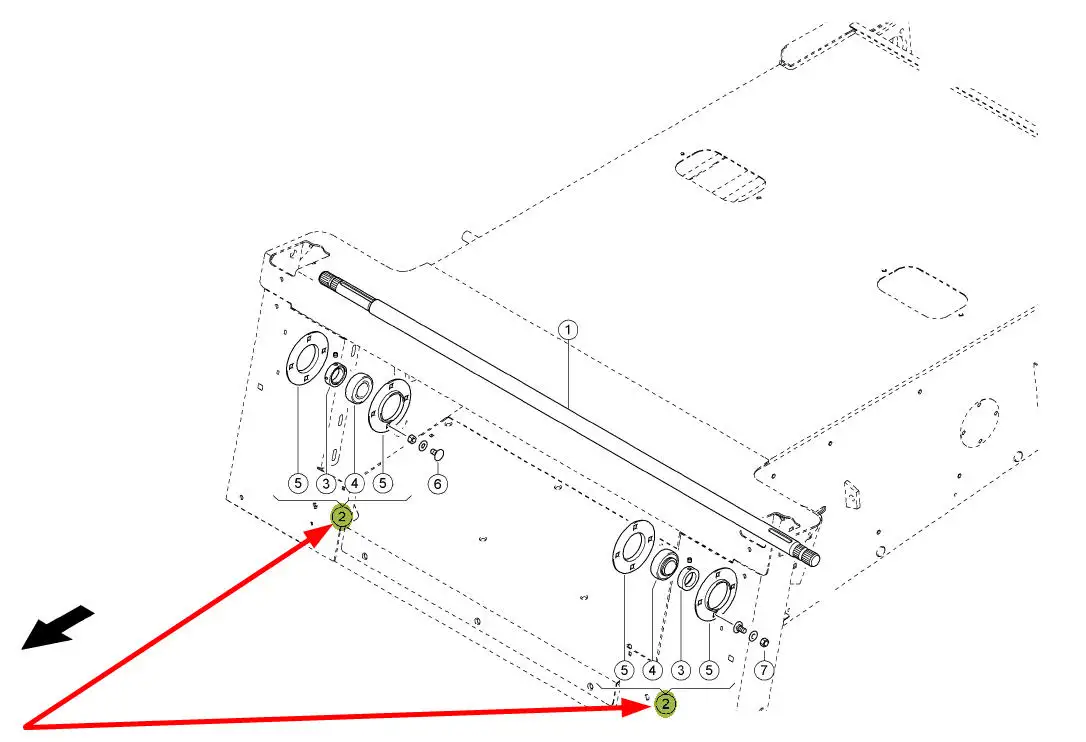 1
5 3 4 5 6
2
5 4 3 5 7
2