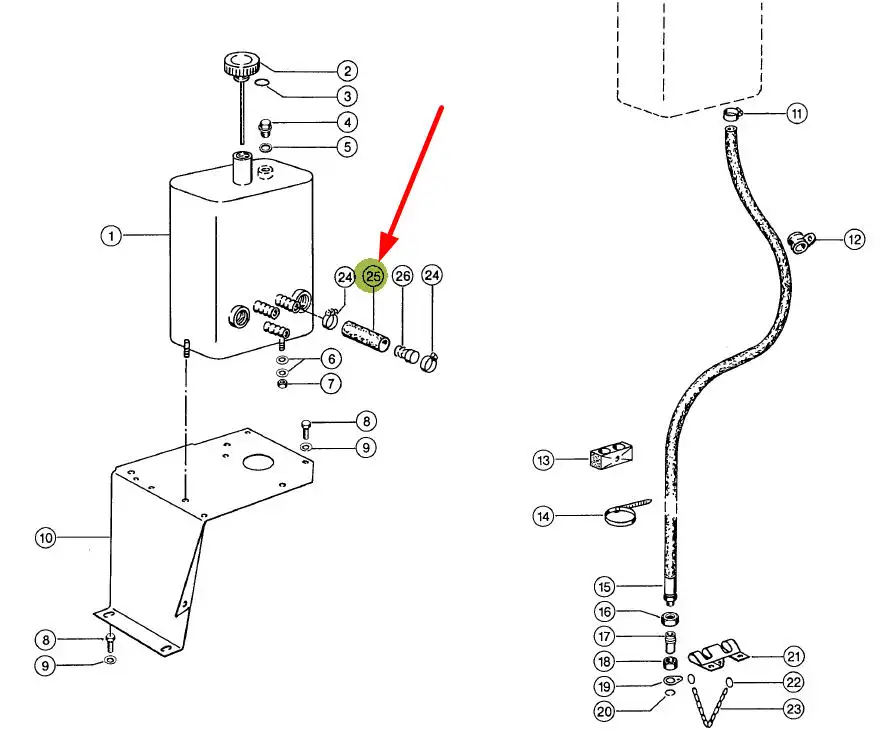 2
3
4
5
1
24
25
26
24
6
7
8
9
10
8
9
11
12
13
14
15
16
17
18
19
20
21
22
23