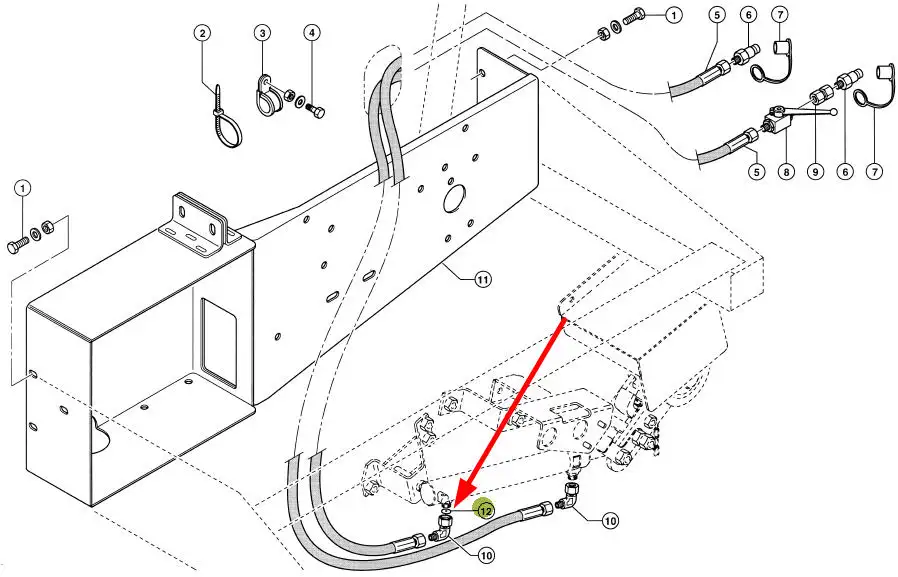 2
3
4
1
5
6
7
1
5
8
9
6
7
11
12
10
10