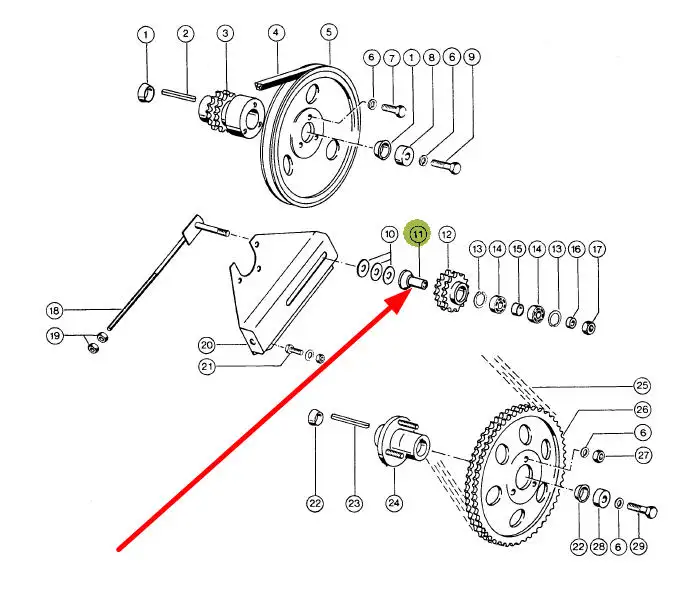 1
2
3
4
5
6
7
1
8
6
9
10
11
12
13
14
15
14
13
16
17
18
19
20
21
25
26
6
27
22
23
24
22
28
6
29