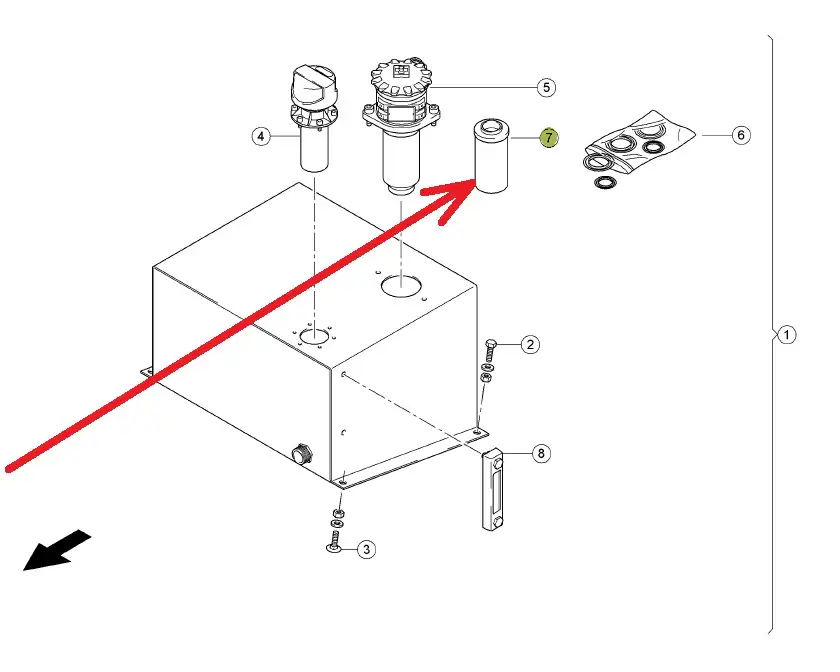 4
5
7
6
2
1
8
3