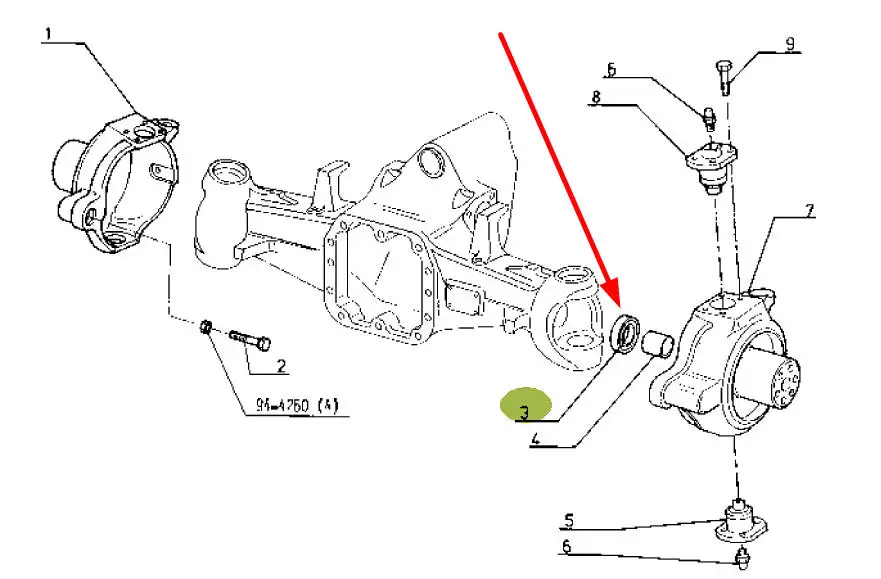 1
9
6
8
7
2
94-4260 (A)
3
4
5
6