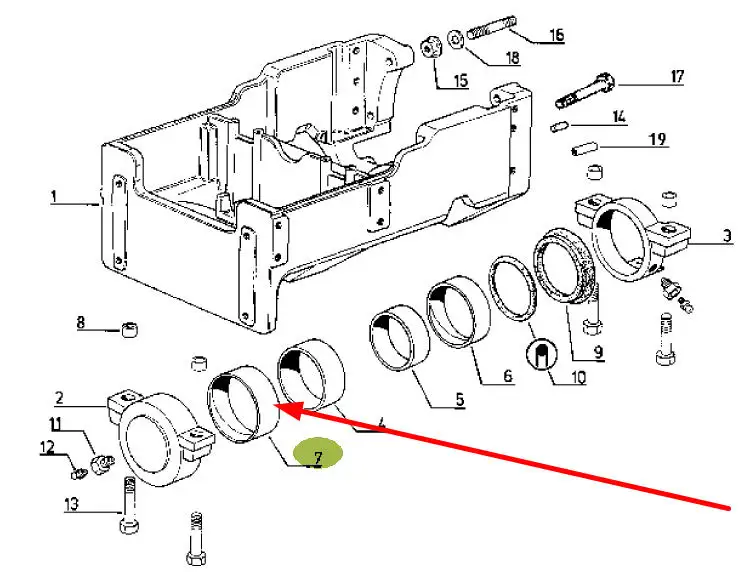 16
18
15
17
14
19
1
3
8
9
10
6
5
4
2
11
12
7
13