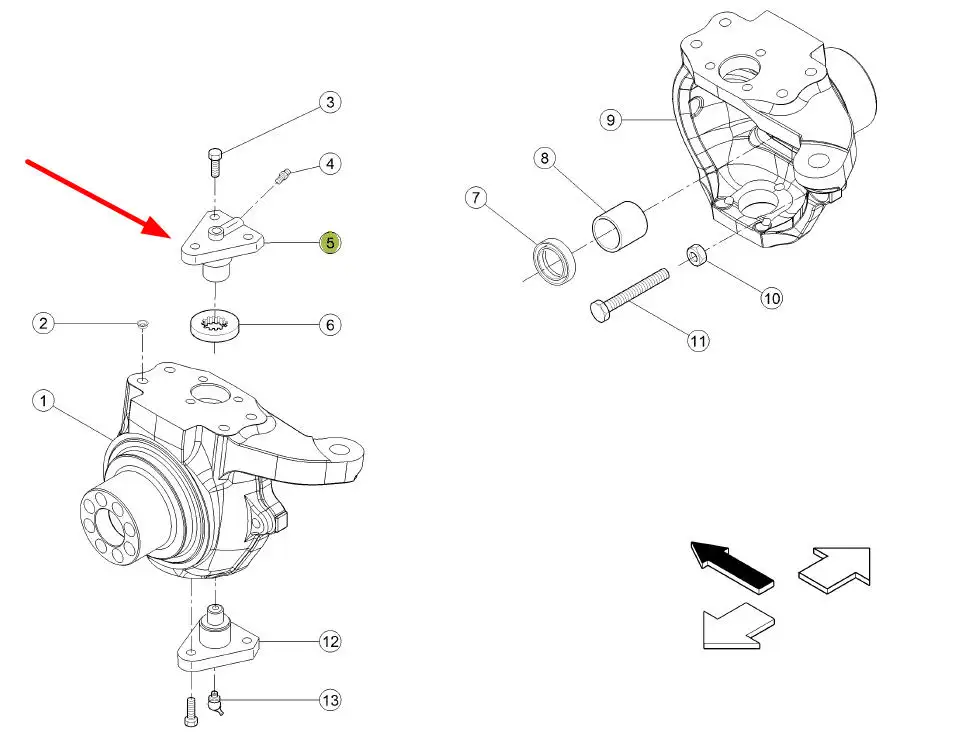 3
4
5
2
6
1
12
13
9
8
7
10
11