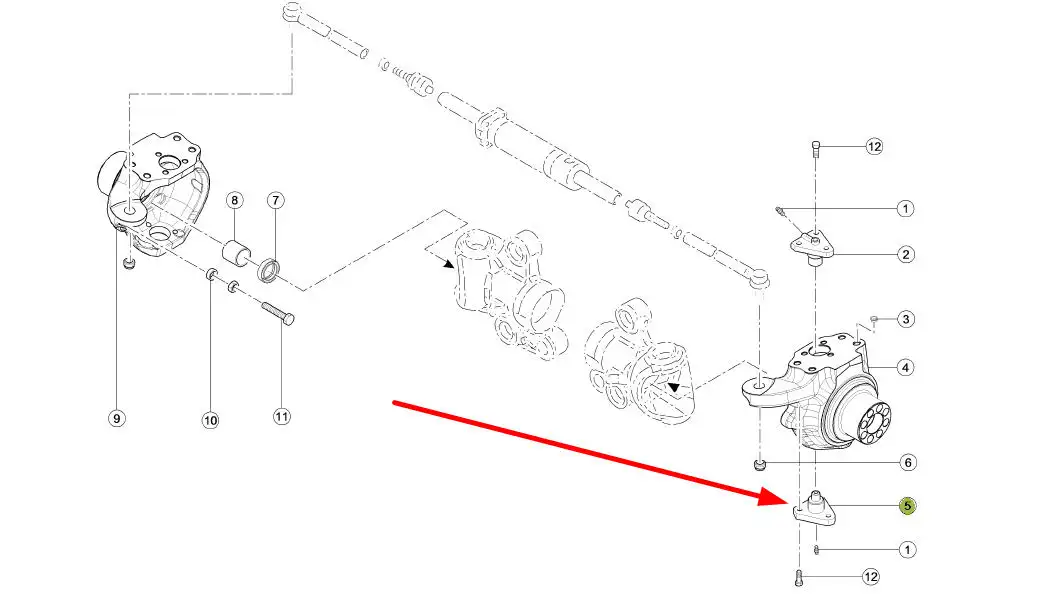 12
1
2
8
7
3
4
9
10
11
6
5
1
12