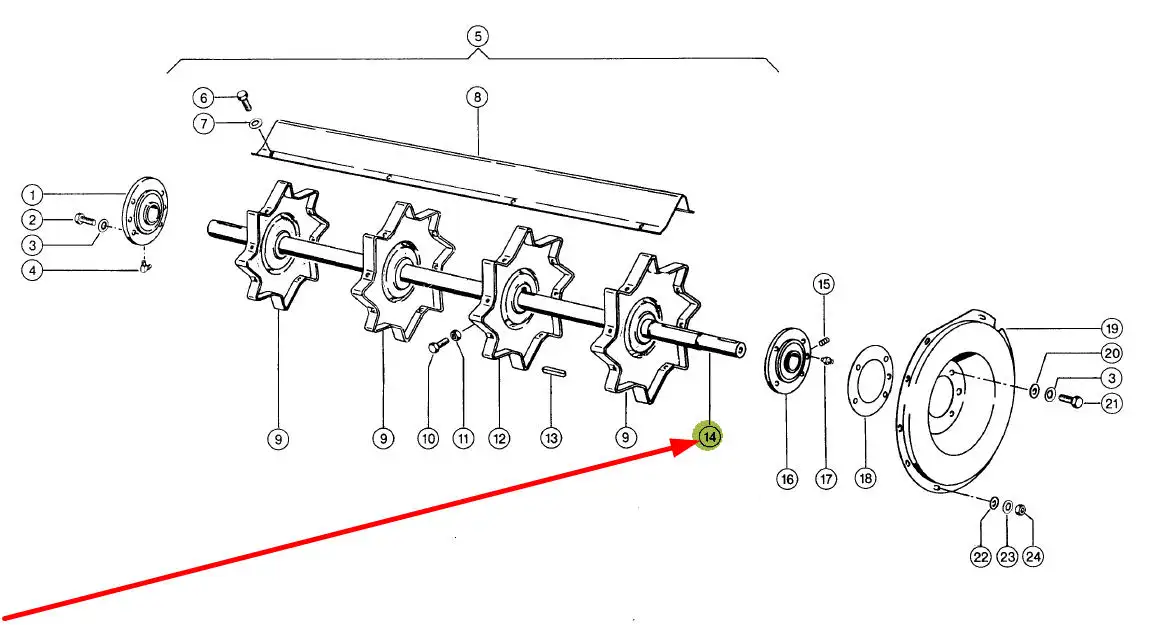 5
6
7
8
1
2
3
4
15
19
20
3
21
9
9
10
11
12
13
9
14
16
17
18
22
23
24