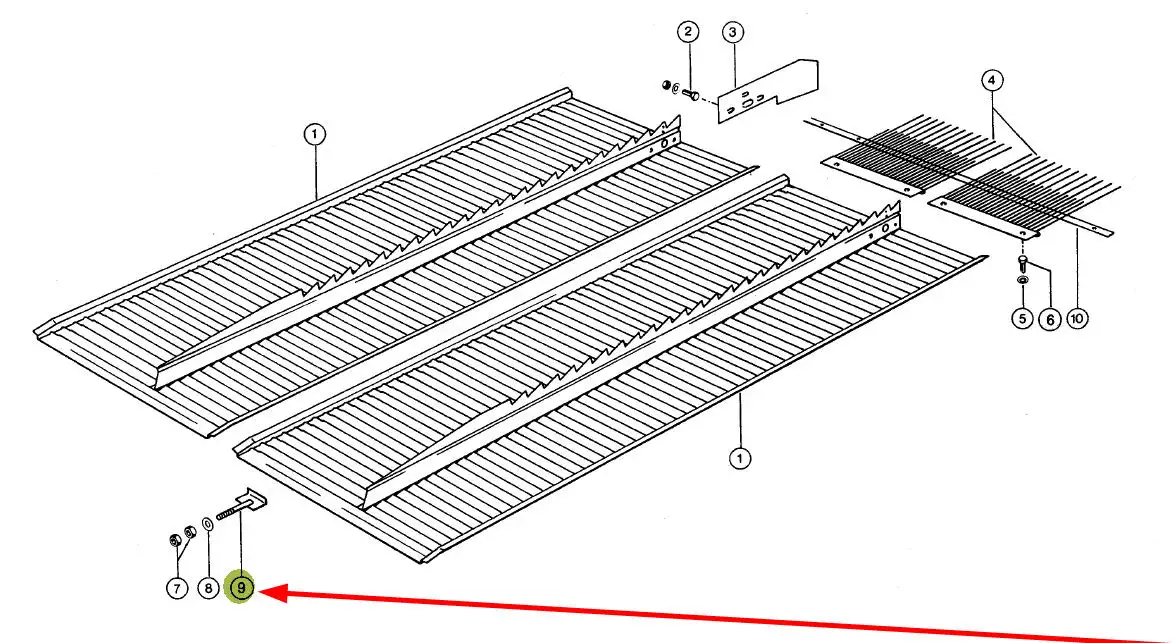 2
3
4
1
5
6
10
1
7
8
9