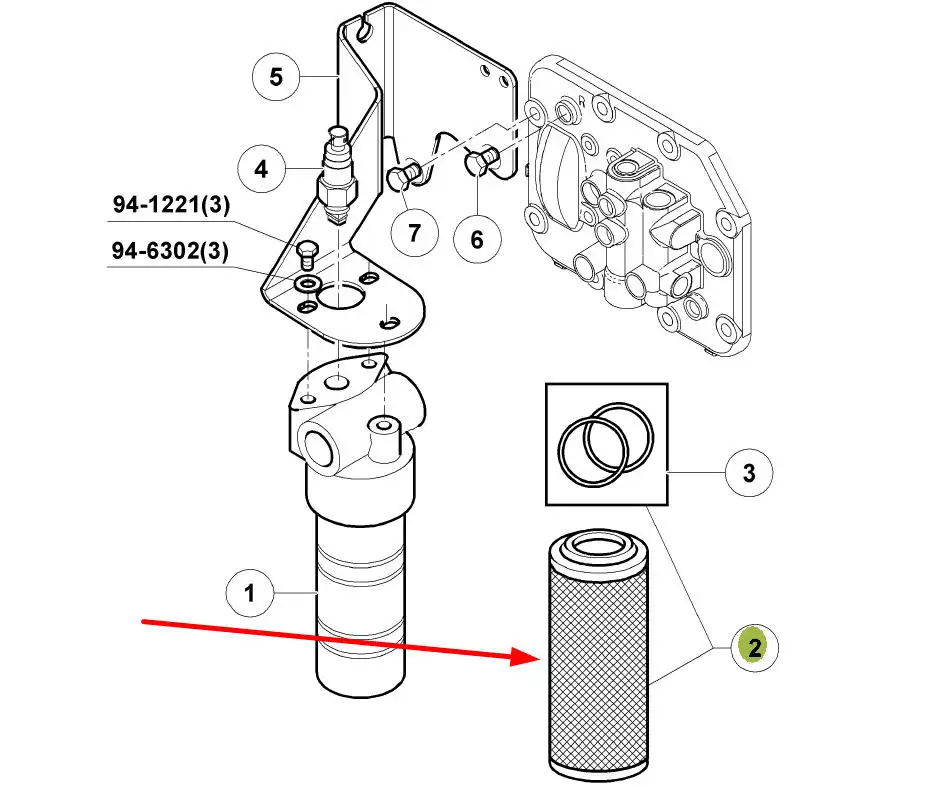 5
4
94-1221(3)
94-6302(3)
7
6
3
1
2