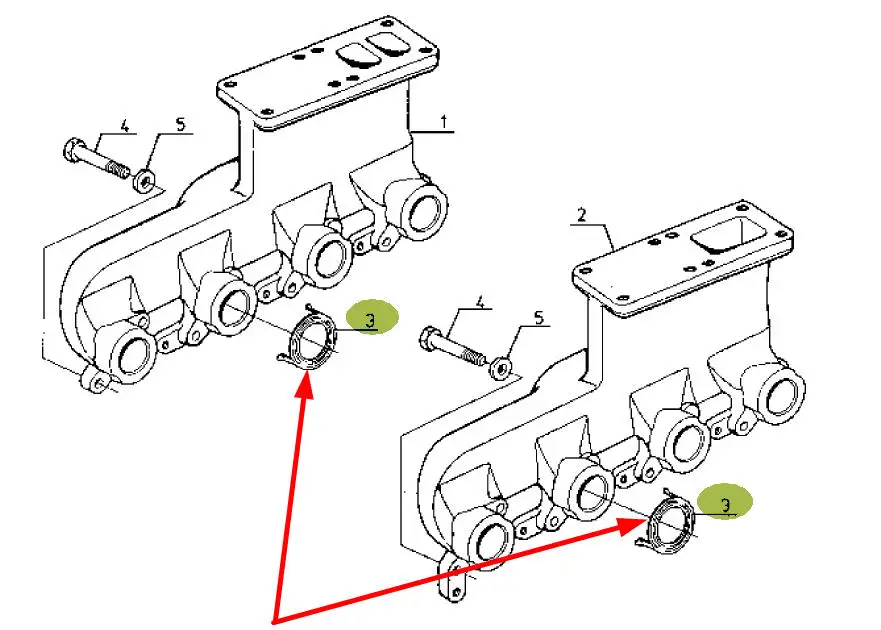 4
5
1
3
2
4
5
3