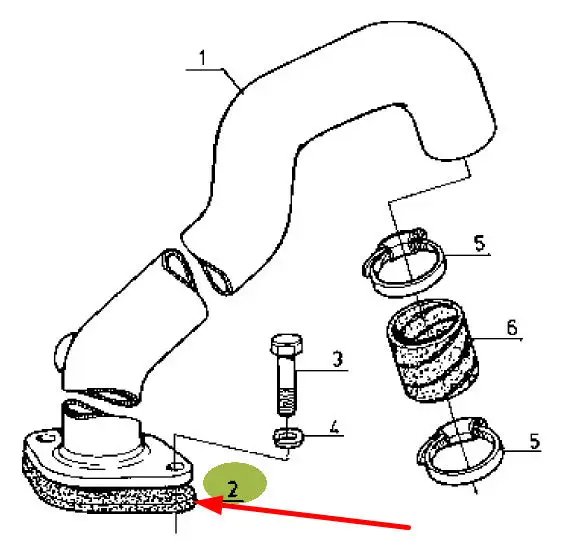 1
5
6
3
4
5
2