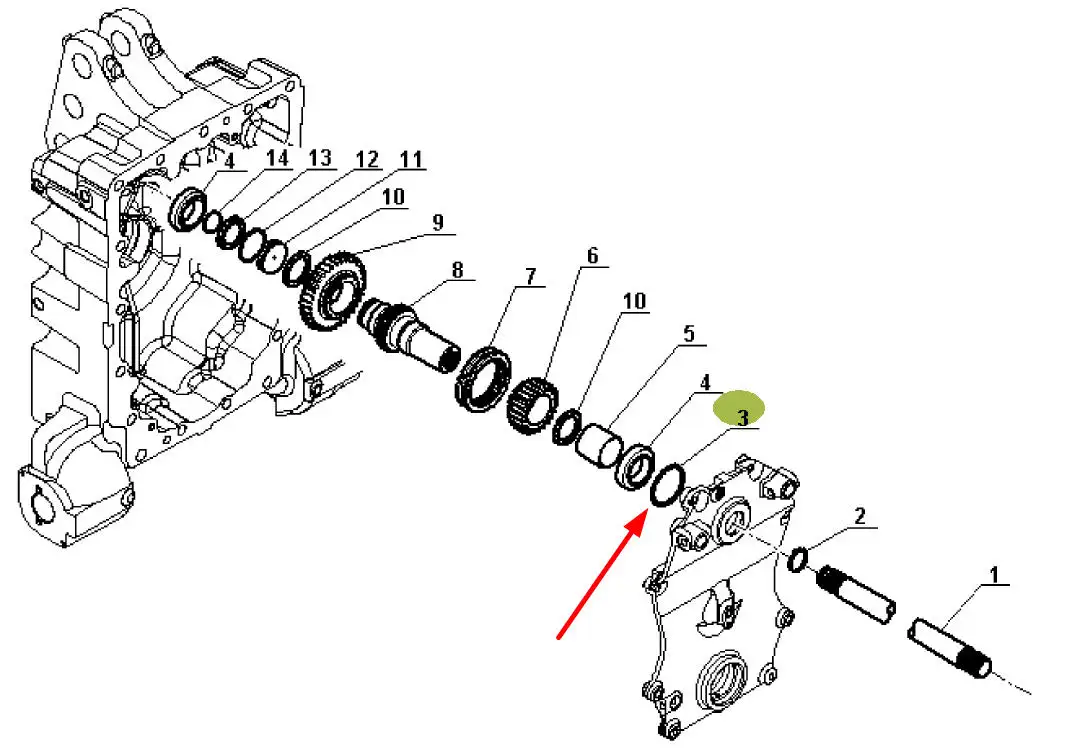 4
14
13
12
11
10
9
8
7
6
10
5
4
3
2
1