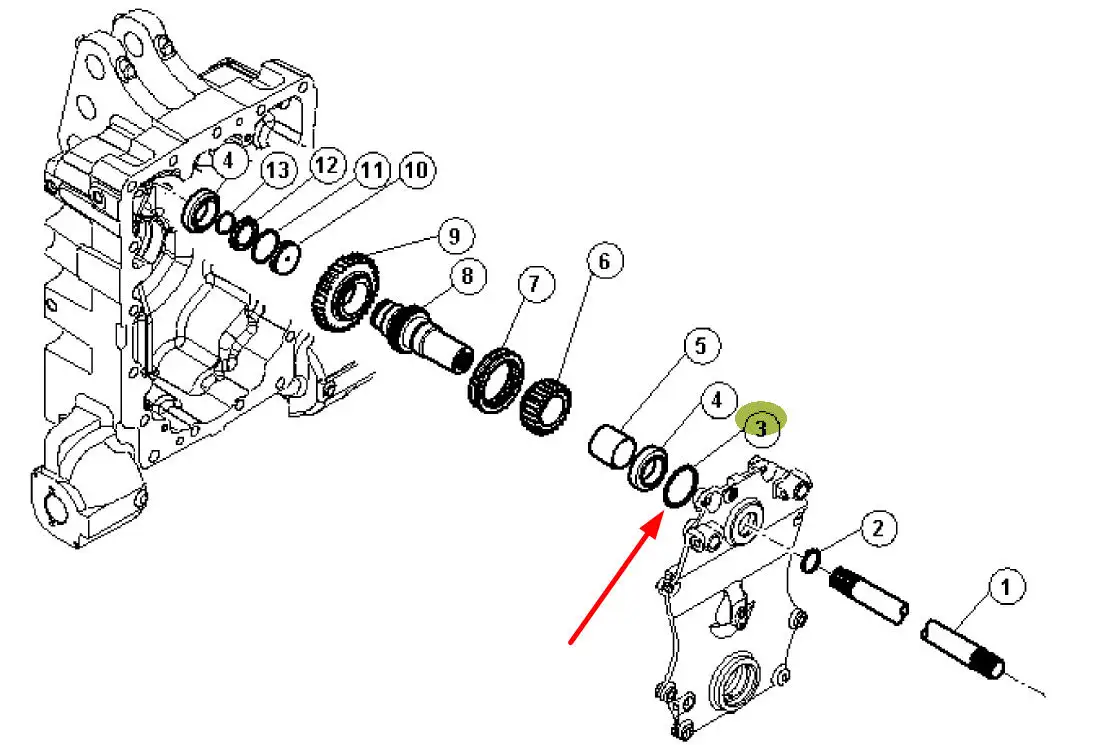 4
13
12
11
10
9
8
7
6
5
4
3
2
1