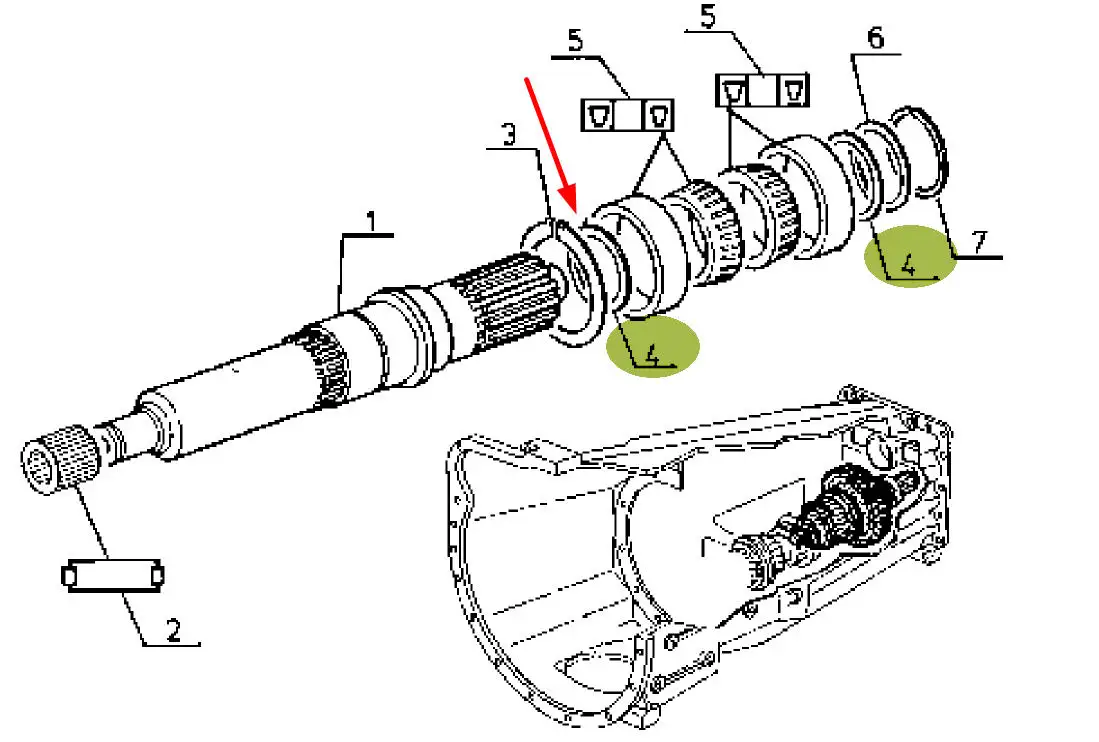 5
5
6
3
1
4
7
4
2