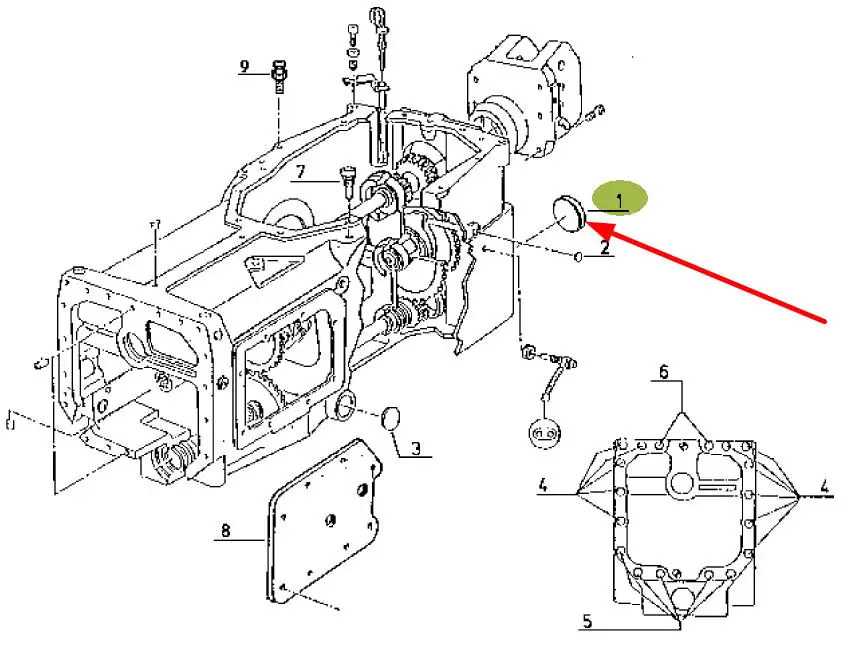 9
7
1
2
3
6
4
4
8
5