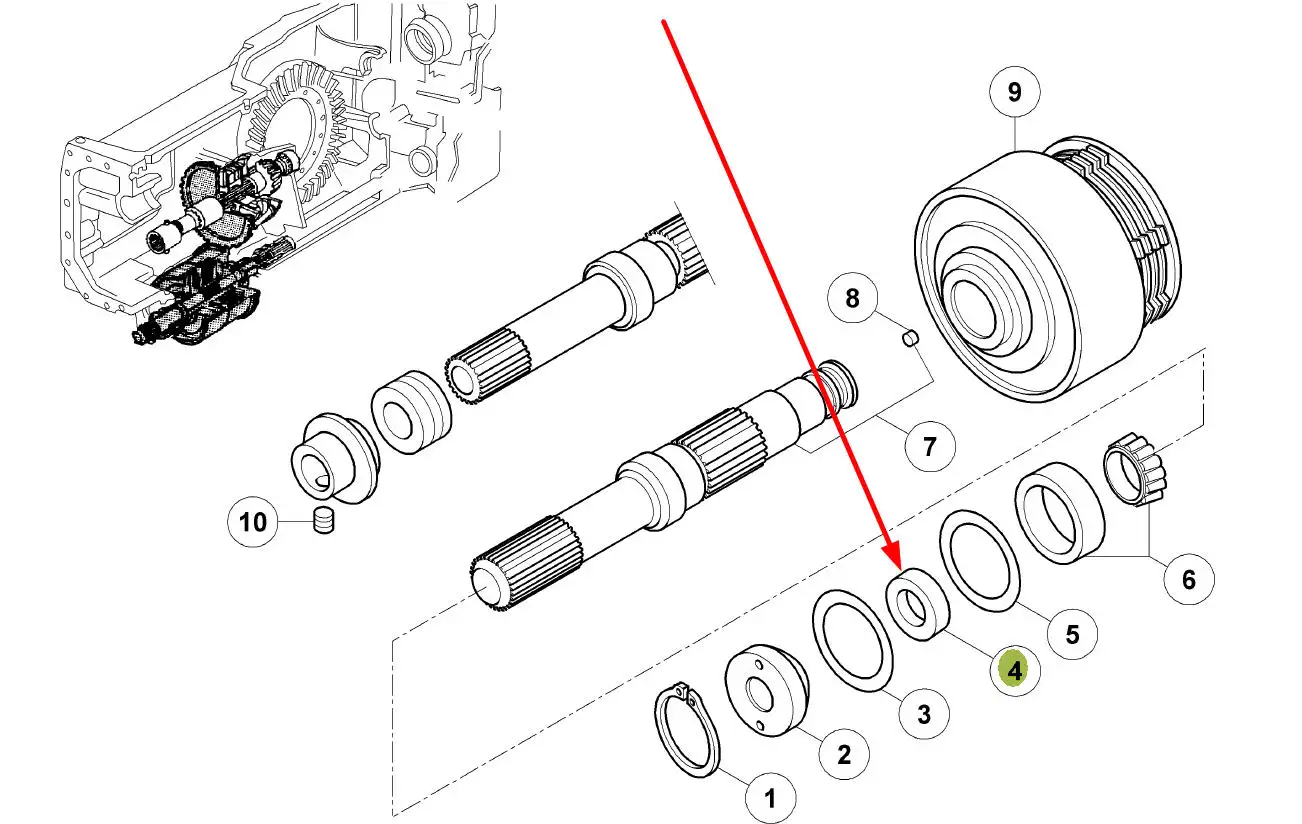 9
8
7
10
6
5
4
3
2
1