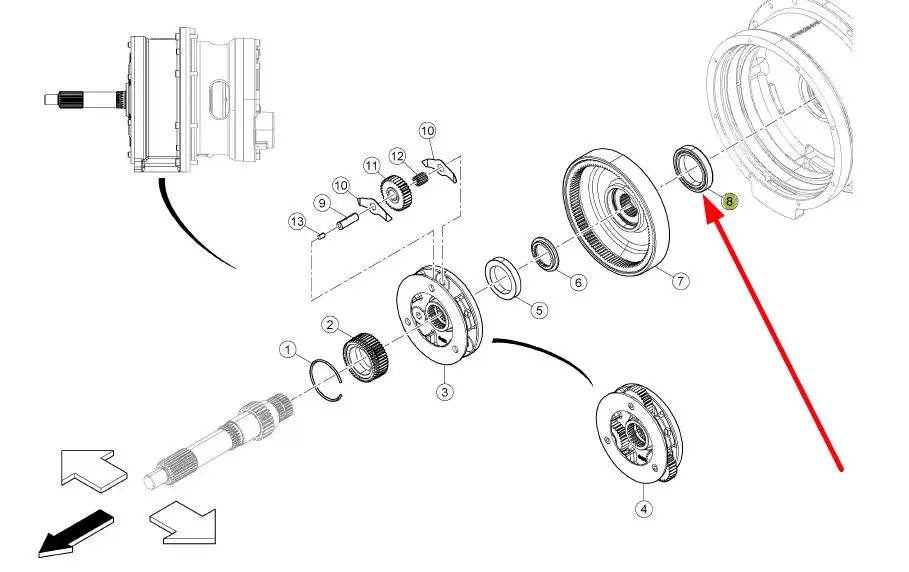 10
12
11
10
9
13
8
7
6
5
2
1
3
4