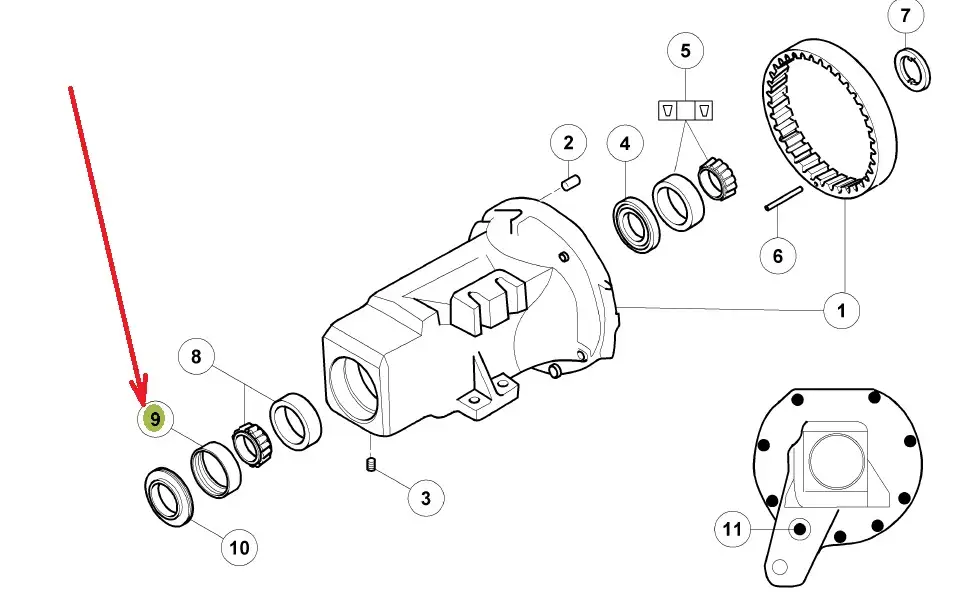 7
5
2
4
6
1
8
9
3
10
11