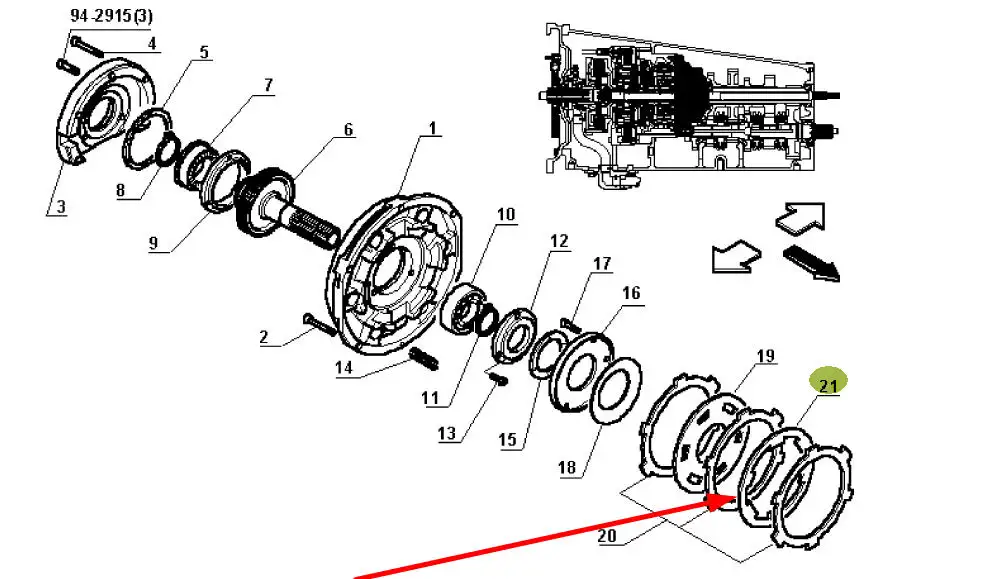 94-2915(3)
4
5
7
6
1
3
8
9
10
12
17
16
2
14
11
13
15
18
19
21
20